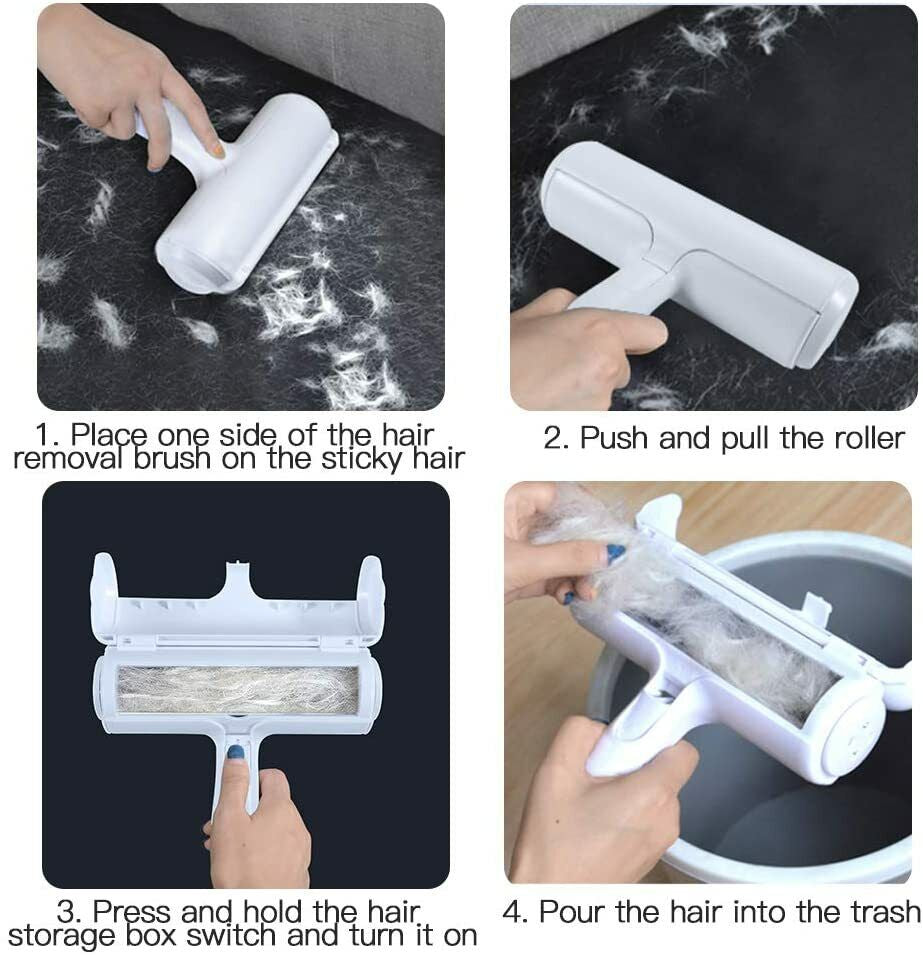 1. Place one side of the hair removal brush on the sticky hair

2. Push and pull the roller

3. Press and hold the hair storage box switch and turn it on

4. Pour the hair into the trash