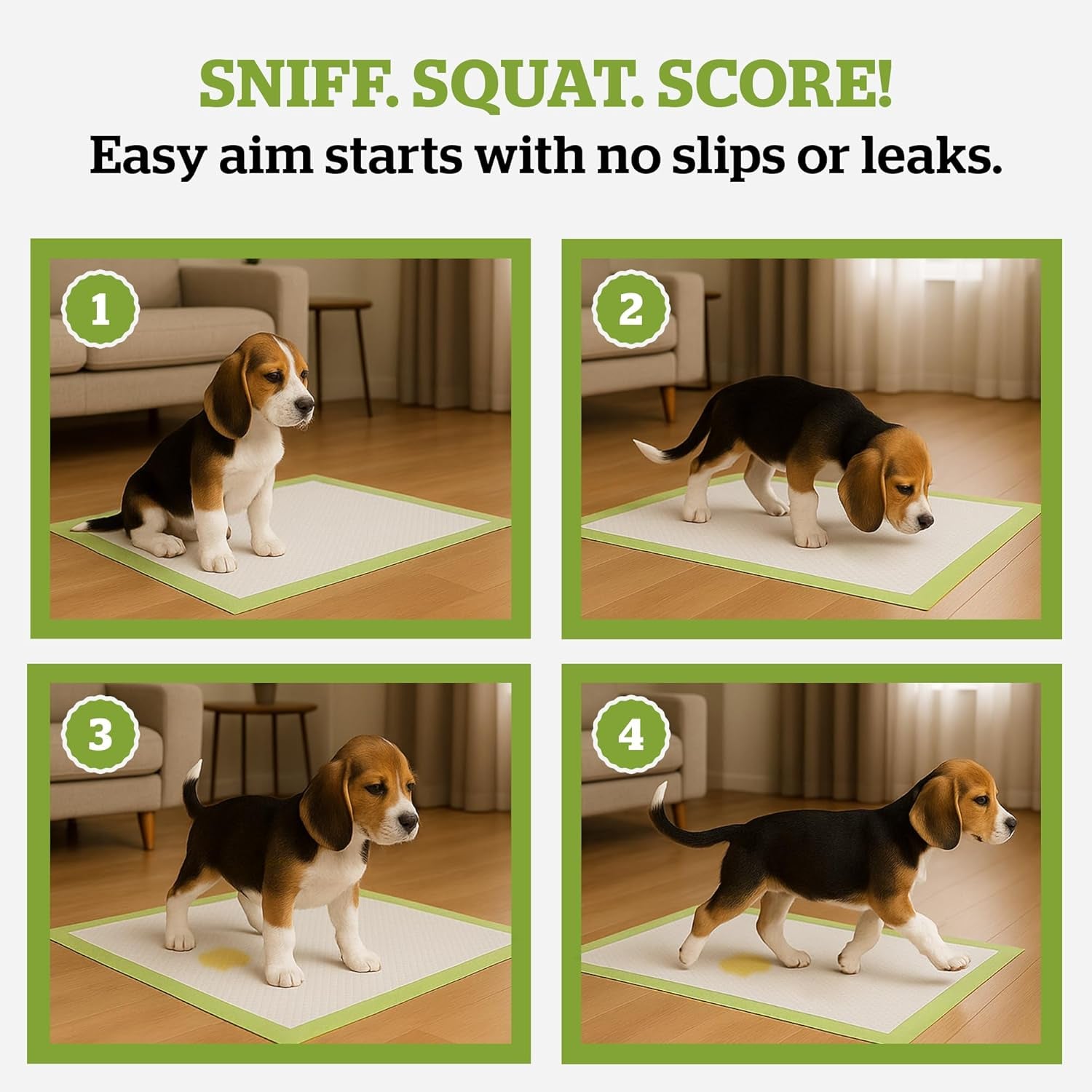 SNIFF. SQUAT. SCORE!
Easy aim starts with no slips or leaks.

1

2

3

4